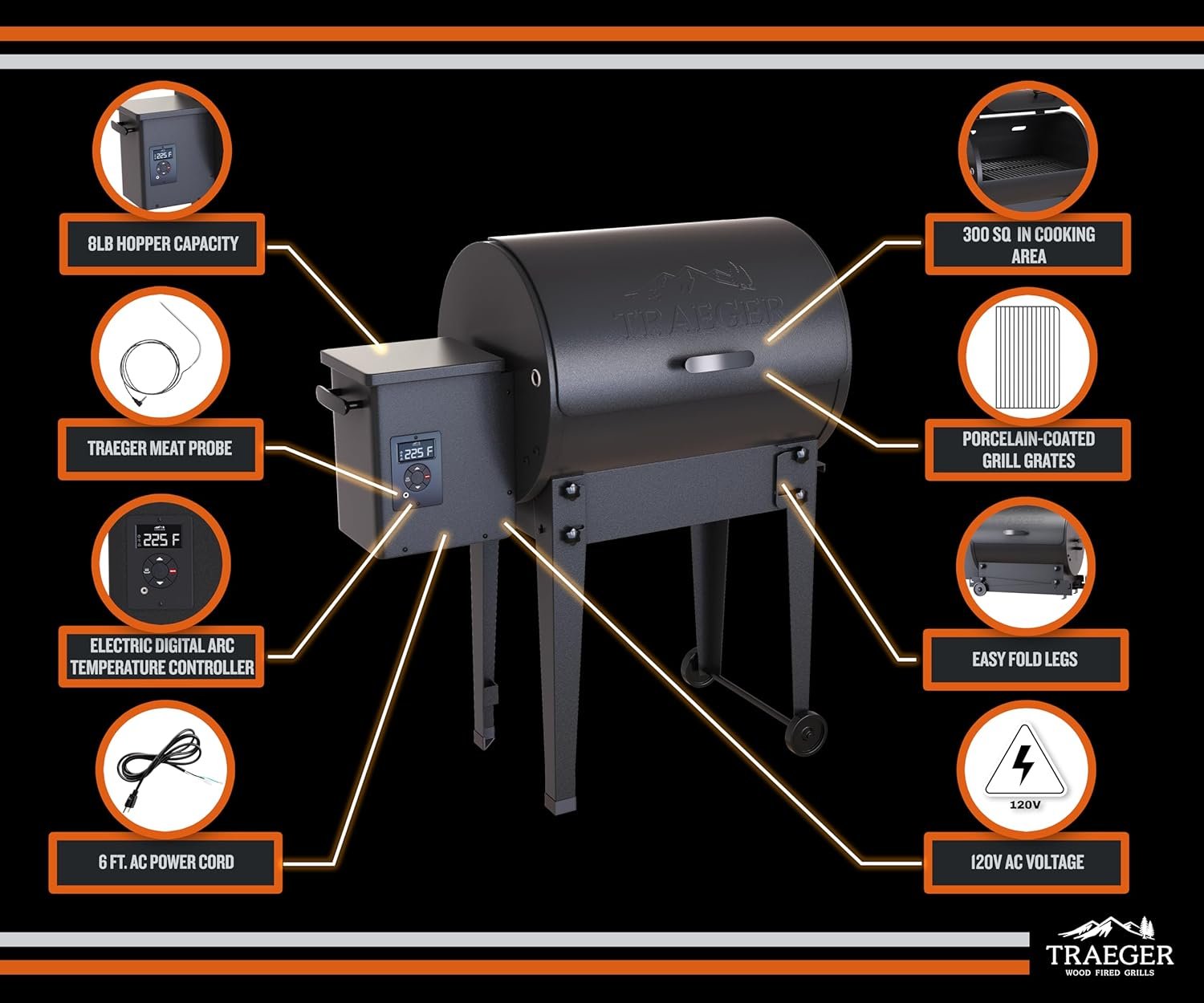 225 F

8LB HOPPER CAPACITY

TRAEGER MEAT PROBE

225 F

ELECTRIC DIGITAL ARC TEMPERATURE CONTROLLER

6 FT. AC POWER CORD

TRAEGER

225 F

300 SQ IN COOKING AREA

PORCELAIN-COATED GRILL GRATES

EASY FOLD LEGS

120V

120V AC VOLTAGE

TRAEGER
WOOD FIRED GRILLS